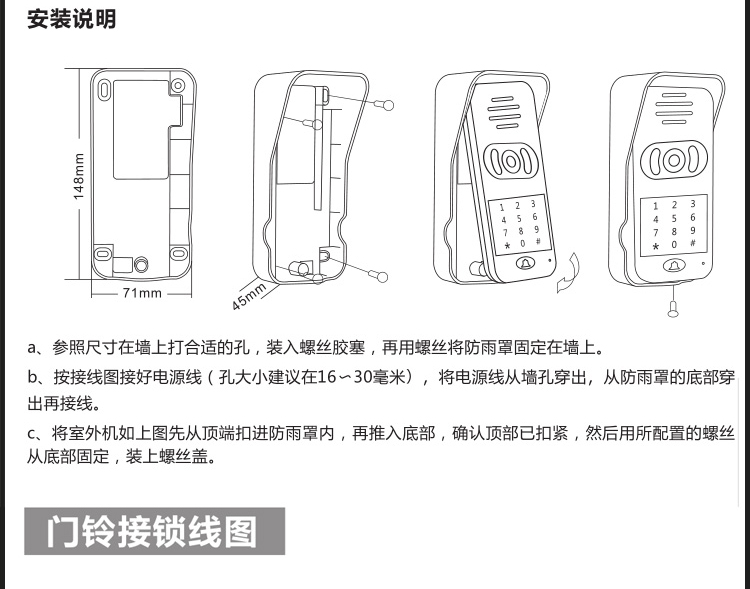 安装说明

148mm

71mm

45mm

1 2 3
4 5 6
7 8 9
* 0 #

1 2 3
4 5 6
7 8 9
* 0 #

a、参照尺寸在墙上打合适的孔，装入螺丝胶塞，再用螺丝将防雨罩固定在墙上。

b、按接线图接好电源线（孔大小建议在16～30毫米），将电源线从墙孔穿出，从防雨罩的底部穿出再接线。

c、将室外机如上图先从顶端扣进防雨罩内，再推入底部，确认顶部已扣紧，然后用所配置的螺丝从底部固定，装上螺丝盖。

门铃接锁线图